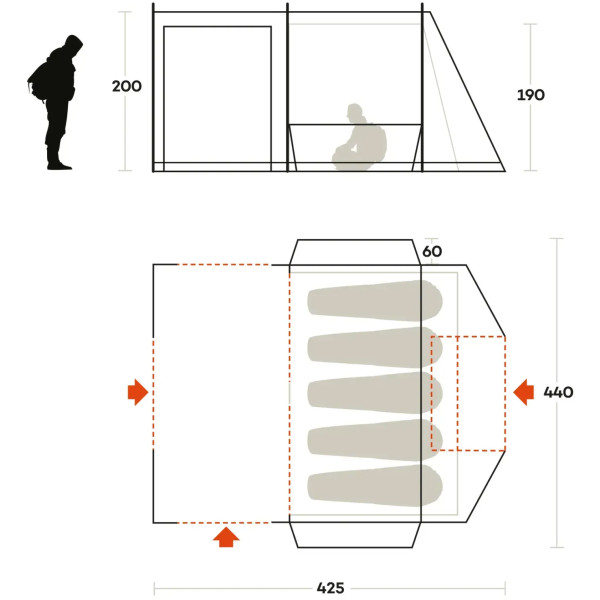 200

190

60

440

425