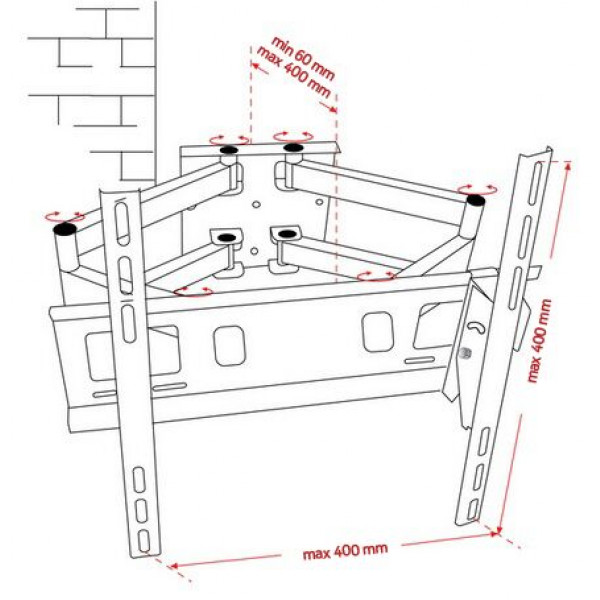 min 60 mm
max 400 mm

max 400 mm

max 400 mm