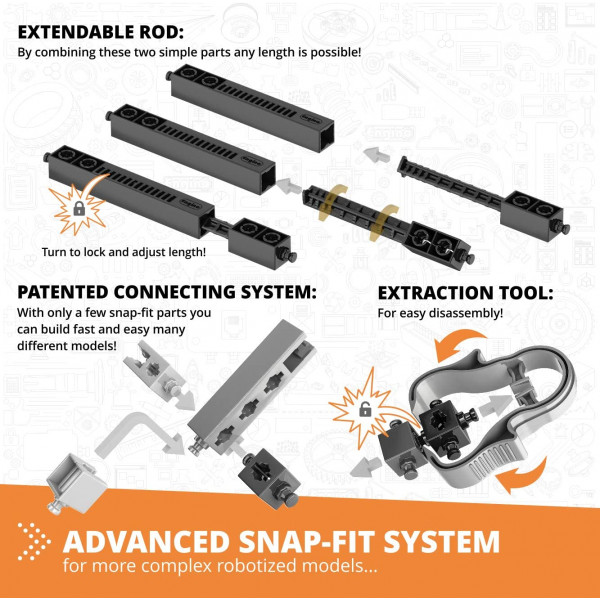 EXTENDABLE ROD:
By combining these two simple parts any length is possible!

Turn to lock and adjust length!

PATENTED CONNECTING SYSTEM:
With only a few snap-fit parts you can build fast and easy many different models!

EXTRACTION TOOL:
For easy disassembly!

ADVANCED SNAP-FIT SYSTEM
for more complex robotized models...