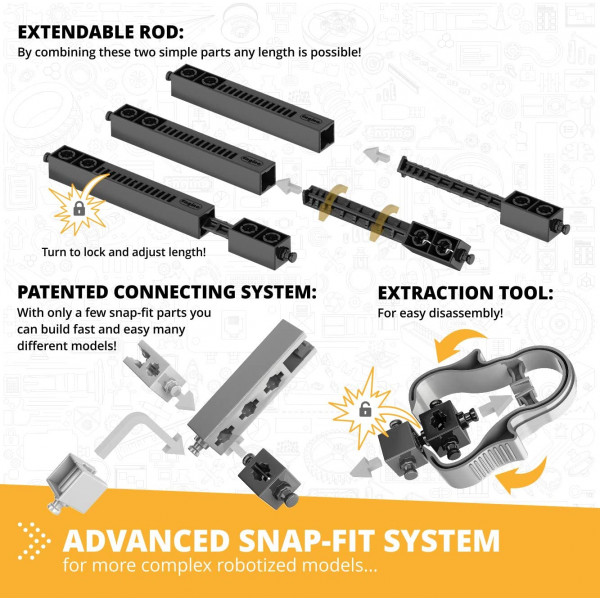 EXTENDABLE ROD:
By combining these two simple parts any length is possible!

Turn to lock and adjust length!

PATENTED CONNECTING SYSTEM:
With only a few snap-fit parts you can build fast and easy many different models!

EXTRACTION TOOL:
For easy disassembly!

ADVANCED SNAP-FIT SYSTEM
for more complex robotized models...