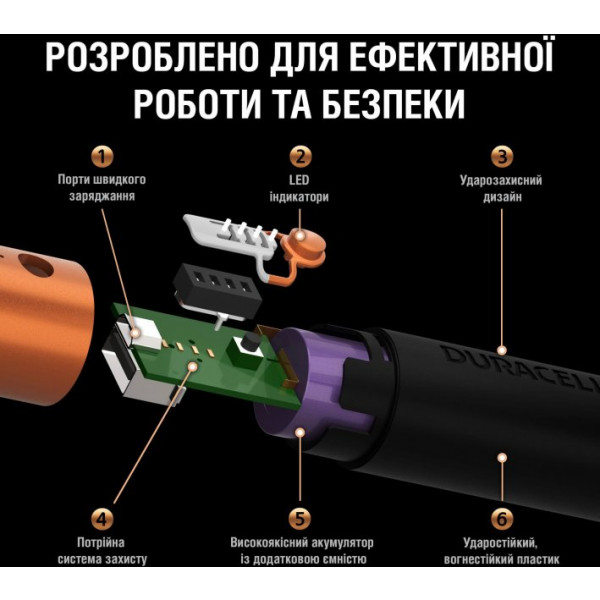 РОЗРОБЛЕНО ДЛЯ ЕФЕКТИВНОЇ РОБОТИ ТА БЕЗПЕКИ

1
Порти швидкого заряджання

2
LED індикатори

3
Ударозахисний дизайн

DURACELL

4
Потрійна система захисту

5
Високоякісний акумулятор із додатковою ємністю

6
Ударостійкий, вогнестійкий пластик