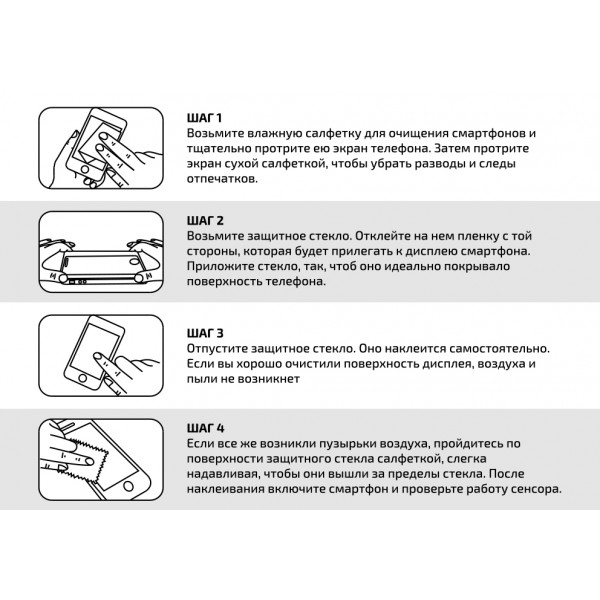 ШАГ 1
Возьмите влажную салфетку для очищения смартфонов и тщательно протрите ею экран телефона. Затем протрите экран сухой салфеткой, чтобы убрать разводы и следы отпечатков.

ШАГ 2
Возьмите защитное стекло. Отклейте на нем пленку с той стороны, которая будет прилегать к дисплею смартфона. Приложите стекло, так, чтоб оно идеально покрывало поверхность телефона.

ШАГ 3
Отпустите защитное стекло. Оно наклеится самостоятельно. Если вы хорошо очистили поверхность дисплея, воздуха и пыли не возникнет

ШАГ 4
Если все же возникли пузырьки воздуха, пройдитесь по поверхности защитного стекла салфеткой, слегка надавливая, чтобы они вышли за пределы стекла. После наклеивания включите смартфон и проверьте работу сенсора.