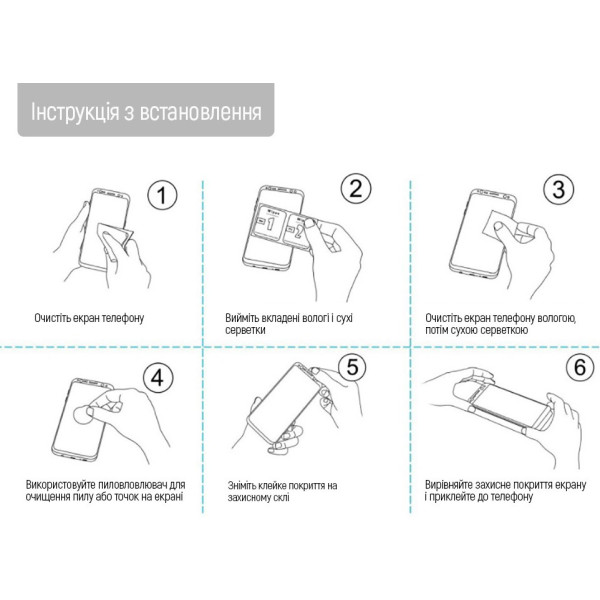 Інструкція з встановлення

1

Очистіть екран телефону

2

1

2

Вийміть вкладені вологі і сухі серветки

3

Очистіть екран телефону вологою, потім сухою серветкою

4

Використовуйте пиловловлювач для очищення пилу або точок на екрані

5

Зніміть клейке покриття на захисному склі

6

Вирівняйте захисне покриття екрану і приклейте до телефону