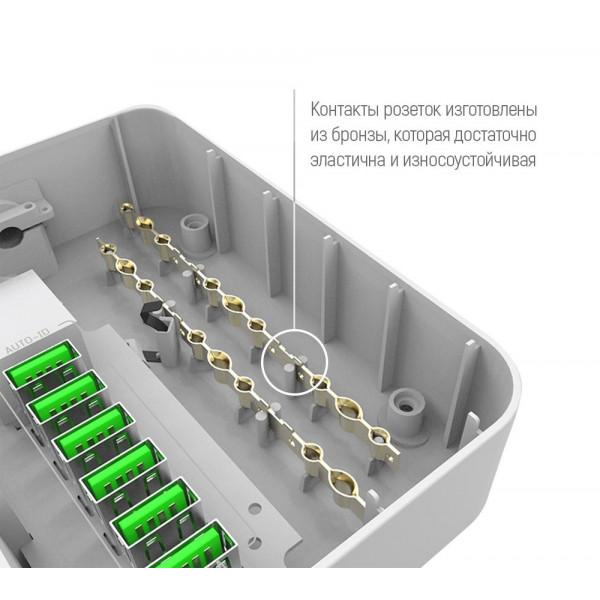 Контакты розеток изготовлены из бронзы, которая достаточно эластична и износоустойчивая

AUTO-ID