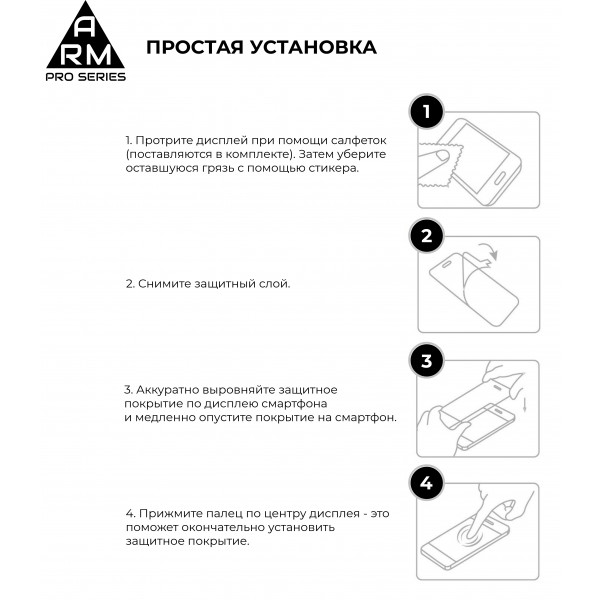 A
RM
PRO SERIES

ПРОСТАЯ УСТАНОВКА

1

1. Протрите дисплей при помощи салфеток (поставляются в комплекте). Затем уберите оставшуюся грязь с помощью стикера.

2

2. Снимите защитный слой.

3

3. Аккуратно выровняйте защитное покрытие по дисплею смартфона и медленно опустите покрытие на смартфон.

4

4. Прижмите палец по центру дисплея - это поможет окончательно установить защитное покрытие.