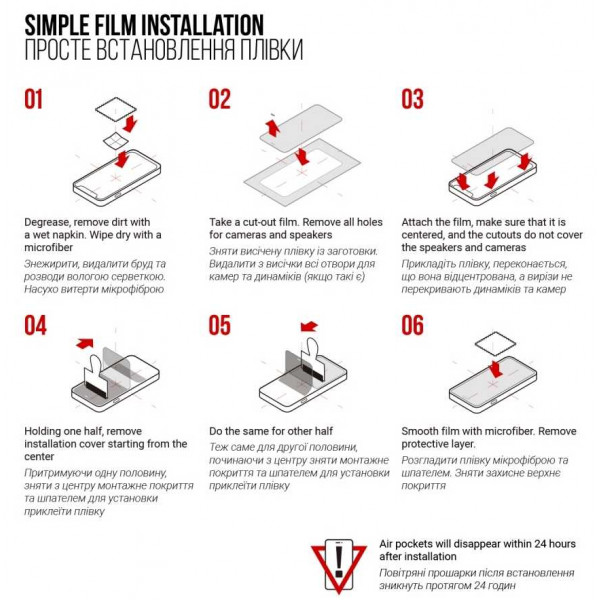 SIMPLE FILM INSTALLATION
ПРОСТЕ ВСТАНОВЛЕННЯ ПЛІВКИ

01

Degrease, remove dirt with a wet napkin. Wipe dry with a microfiber

Знежирити, видалити бруд та розводи вологою серветкою. Насухо витерти мікрофіброю

02

Take a cut-out film. Remove all holes for cameras and speakers

Зняти висічену плівку із заготовки. Видалити з висічки всі отвори для камер та динаміків (якщо такі є)

03

Attach the film, make sure that it is centered, and the cutouts do not cover the speakers and cameras

Прикладіть плівку, переконається, що вона відцентрована, а вирізи не перекривають динаміків та камер

04

Holding one half, remove installation cover starting from the center

Притримуючи одну половину, зняти з центру монтажне покриття та шпателем для установки приклеїти плівку

05

Do the same for other half

Теж саме для другої половини, починаючи з центру зняти монтажне покриття та шпателем для установки приклеїти плівку

06

Smooth film with microfiber. Remove protective layer.

Розгладити плівку мікрофіброю та шпателем. Зняти захисне верхнє покриття

Air pockets will disappear within 24 hours after installation

Повітряні прошарки після встановлення зникнуть протягом 24 годин