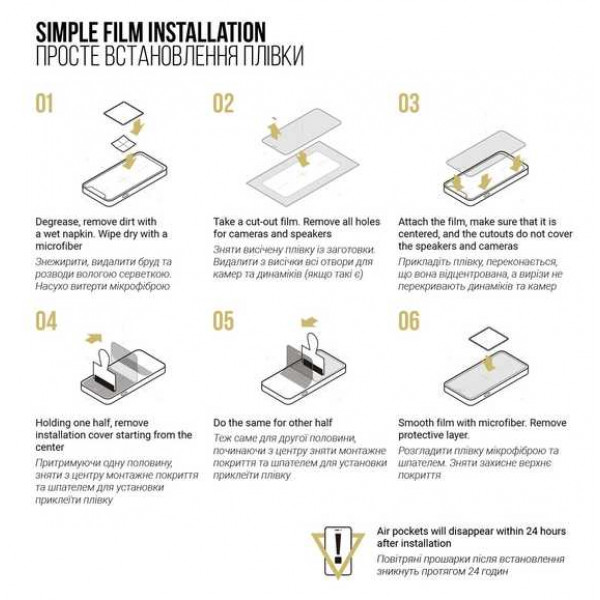 SIMPLE FILM INSTALLATION
ПРОСТЕ ВСТАНОВЛЕННЯ ПЛІВКИ

01

Degrease, remove dirt with a wet napkin. Wipe dry with a microfiber

Знежирити, видалити бруд та розводи вологою серветкою. Насухо витерти мікрофіброю

02

Take a cut-out film. Remove all holes for cameras and speakers

Зняти висічену плівку із заготовки. Видалити з висічки всі отвори для камер та динаміків (якщо такі є)

03

Attach the film, make sure that it is centered, and the cutouts do not cover the speakers and cameras

Прикладіть плівку, переконається, що вона відцентрована, а вирізи не перекривають динаміків та камер

04

Holding one half, remove installation cover starting from the center

Притримуючи одну половину, зняти з центру монтажне покриття та шпателем для установки приклеїти плівку

05

Do the same for other half

Теж саме для другої половини, починаючи з центру зняти монтажне покриття та шпателем для установки приклеїти плівку

06

Smooth film with microfiber. Remove protective layer.

Розгладити плівку мікрофіброю та шпателем. Зняти захисне верхнє покриття

Air pockets will disappear within 24 hours after installation

Повітряні прошарки після встановлення зникнуть протягом 24 годин