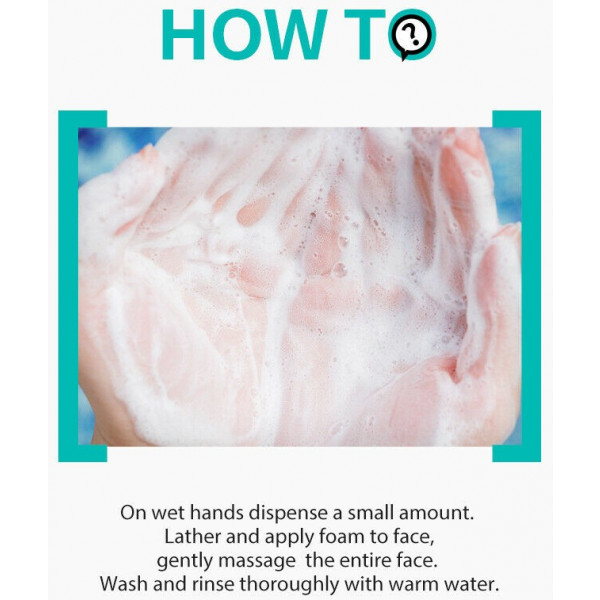 HOW TO ?

On wet hands dispense a small amount. Lather and apply foam to face, gently massage the entire face. Wash and rinse thoroughly with warm water.