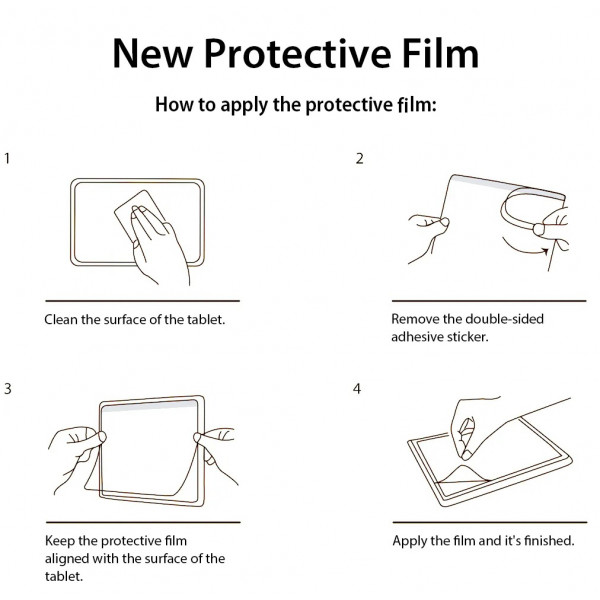 New Protective Film

How to apply the protective film:

1

Clean the surface of the tablet.

2

Remove the double-sided adhesive sticker.

3

Keep the protective film aligned with the surface of the tablet.

4

Apply the film and it's finished.