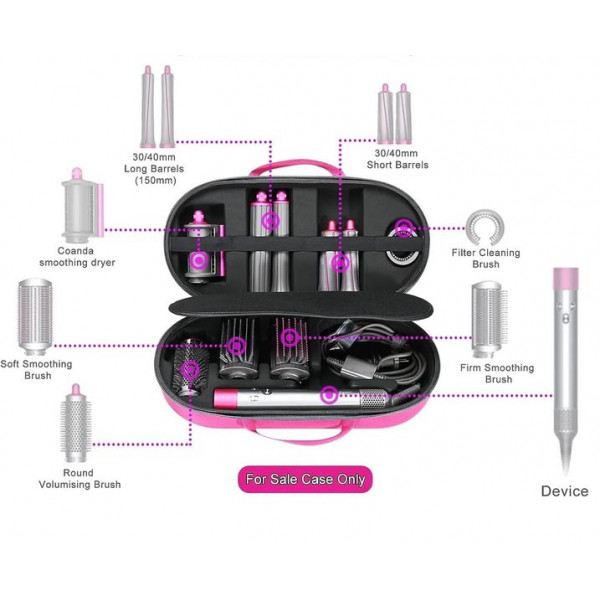 30/40mm
Long Barrels
(150mm)

30/40mm
Short Barrels

Coanda
smoothing dryer

Filter Cleaning
Brush

Soft Smoothing
Brush

Firm Smoothing
Brush

Round
Volumising Brush

For Sale Case Only

Device