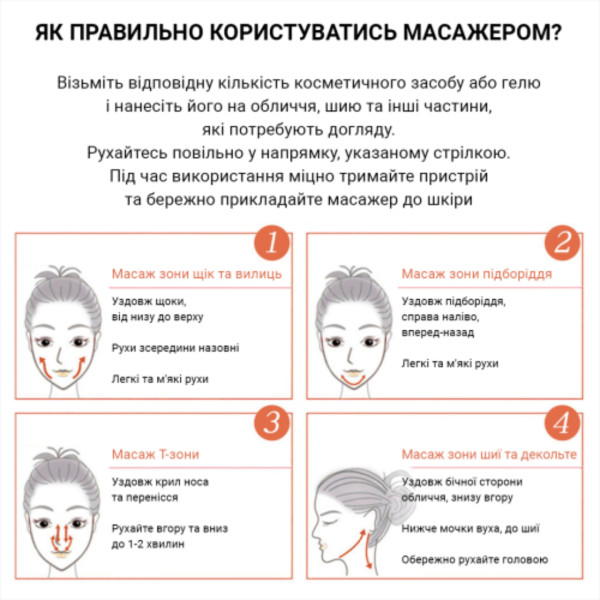 ЯК ПРАВИЛЬНО КОРИСТУВАТИСЬ МАСАЖЕРОМ?

Візьміть відповідну кількість косметичного засобу або гелю і нанесіть його на обличчя, шию та інші частини, які потребують догляду.
Рухайтесь повільно у напрямку, указаному стрілкою.
Під час використання міцно тримайте пристрій та бережно прикладайте масажер до шкіри

1
Масаж зони щік та вилиць
Уздовж щоки, від низу до верху
Рухи зсередини назовні
Легкі та м'які рухи

2
Масаж зони підборіддя
Уздовж підборіддя, справа наліво, вперед-назад
Легкі та м'які рухи

3
Масаж Т-зони
Уздовж крил носа та перенісся
Рухайте вгору та вниз до 1-2 хвилин

4
Масаж зони шиї та декольте
Уздовж бічної сторони обличчя, знизу вгору
Нижче мочки вуха, до шиї
Обережно рухайте головою