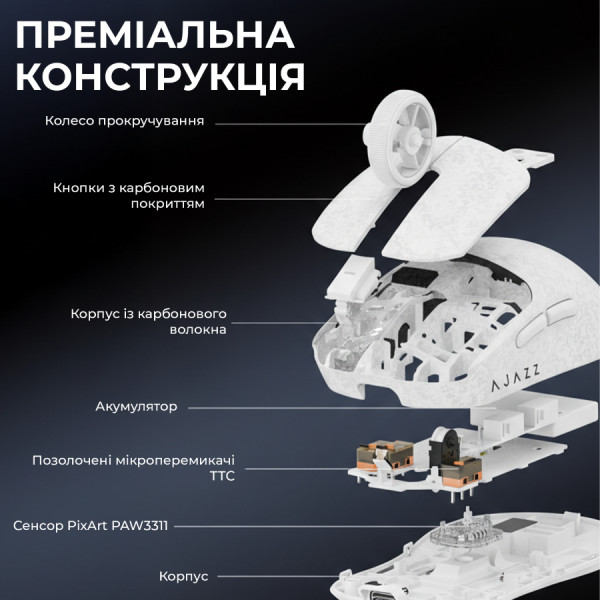 ПРЕМІАЛЬНА КОНСТРУКЦІЯ

Колесо прокручування

Кнопки з карбоновим покриттям

Корпус із карбонового волокна

AJAZZ

Акумулятор

Позолочені мікроперемикачі TTC

Сенсор PixArt PAW3311

Корпус