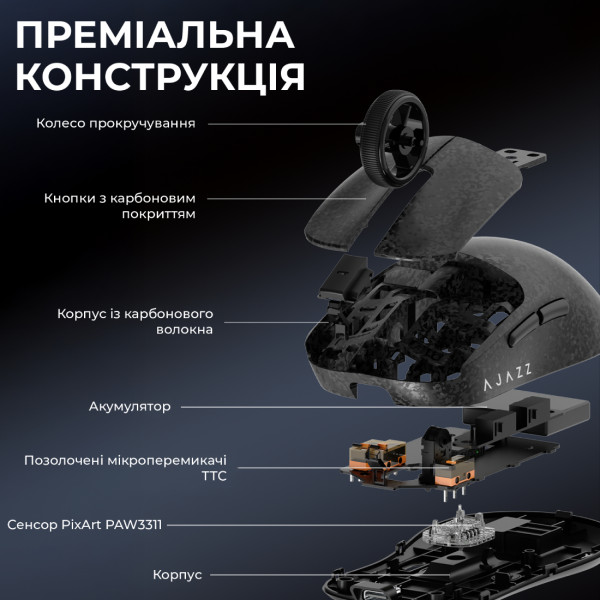 ПРЕМІАЛЬНА КОНСТРУКЦІЯ

Колесо прокручування

Кнопки з карбоновим покриттям

Корпус із карбонового волокна

AJAZZ

Акумулятор

Позолочені мікроперемикачі TTC

Сенсор PixArt PAW3311

Корпус