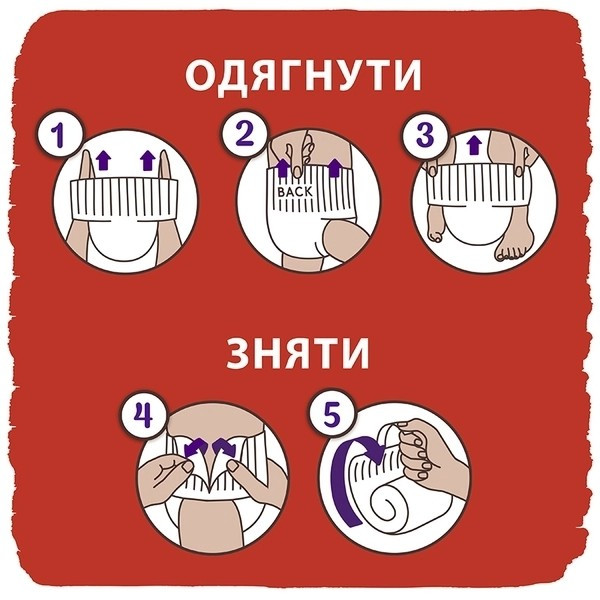 ОДЯГНУТИ

1

2

BACK

3

ЗНЯТИ

4

5