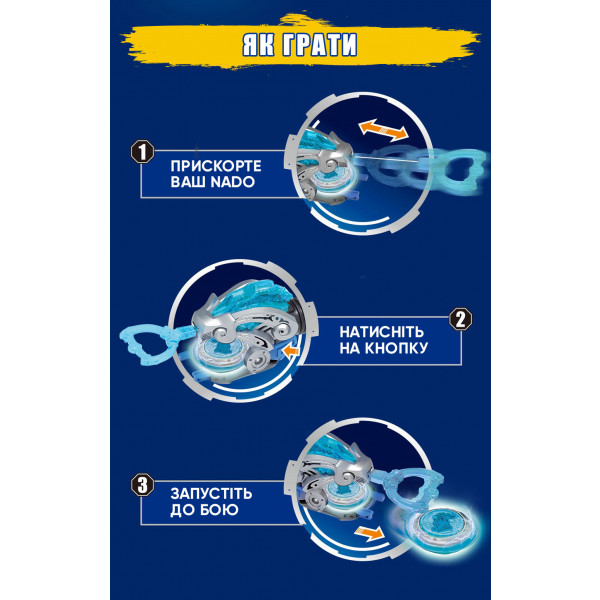 ЯК ГРАТИ

1
ПРИСКОРТЕ ВАШ NADO

2
НАТИСНІТЬ НА КНОПКУ

3
ЗАПУСТІТЬ ДО БОЮ