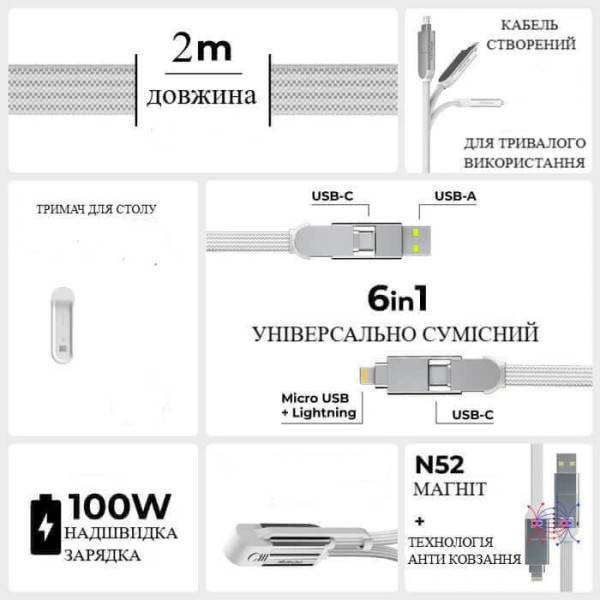 2m
довжина

КАБЕЛЬ СТВОРЕНИЙ

ДЛЯ ТРИВАЛОГО ВИКОРИСТАННЯ

ТРИМАЧ ДЛЯ СТОЛУ

USB-C

USB-A

6in1
УНІВЕРСАЛЬНО СУМІСНИЙ

Micro USB + Lightning

USB-C

100W
НАДШВІДКА ЗАРЯДКА

N52
МАГНІТ
+
ТЕХНОЛОГІЯ АНТИ КОВЗАННЯ