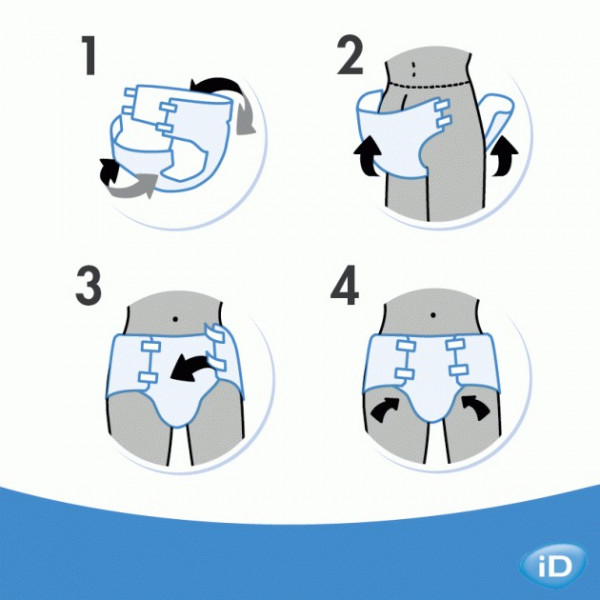 1

2

3

4

iD