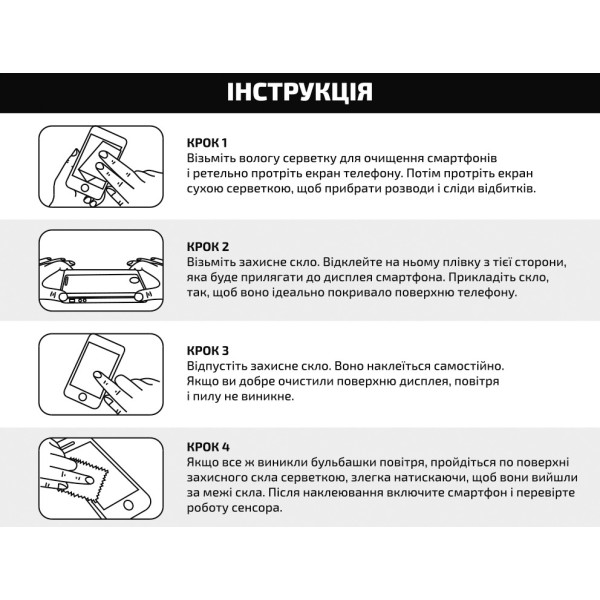 ІНСТРУКЦІЯ

КРОК 1
Візьміть вологу серветку для очищення смартфонів і ретельно протріть екран телефону. Потім протріть екран сухою серветкою, щоб прибрати розводи і сліди відбитків.

КРОК 2
Візьміть захисне скло. Відклейте на ньому плівку з тієї сторони, яка буде прилягати до дисплея смартфона. Прикладіть скло, так, щоб воно ідеально покривало поверхню телефону.

КРОК 3
Відпустіть захисне скло. Воно наклеїться самостійно. Якщо ви добре очистили поверхню дисплея, повітря і пилу не виникне.

КРОК 4
Якщо все ж виникли бульбашки повітря, пройдіться по поверхні захисного скла серветкою, злегка натискаючи, щоб вони вийшли за межі скла. Після наклеювання включите смартфон і перевірте роботу сенсора.