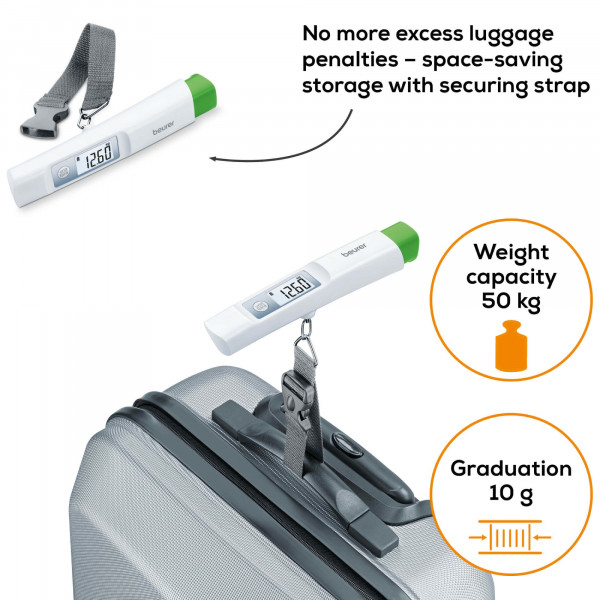 No more excess luggage penalties – space-saving storage with securing strap

beurer
12.60

beurer
12.60

Weight capacity 50 kg

Graduation 10 g