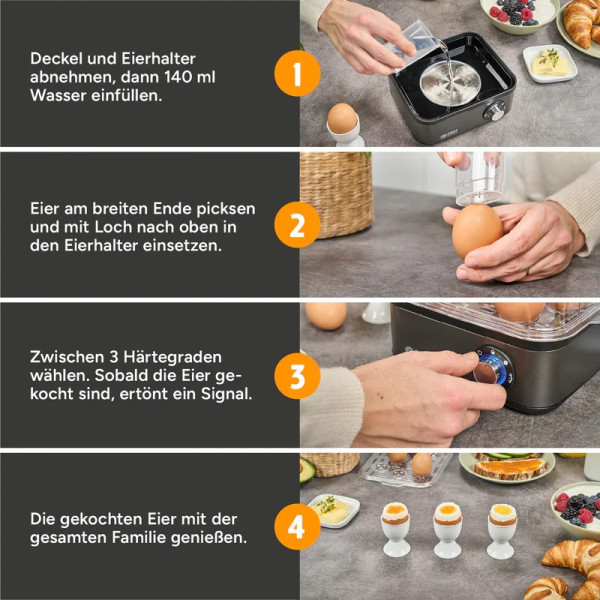 Deckel und Eierhalter abnehmen, dann 140 ml Wasser einfüllen.

1

Eier am breiten Ende picksen und mit Loch nach oben in den Eierhalter einsetzen.

2

Zwischen 3 Härtegraden wählen. Sobald die Eier gekocht sind, ertönt ein Signal.

3

Die gekochten Eier mit der gesamten Familie genießen.

4