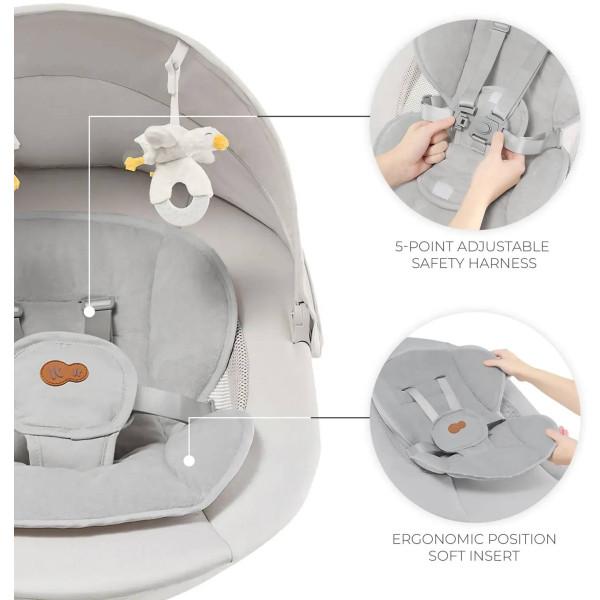 5-POINT ADJUSTABLE SAFETY HARNESS

ERGONOMIC POSITION SOFT INSERT