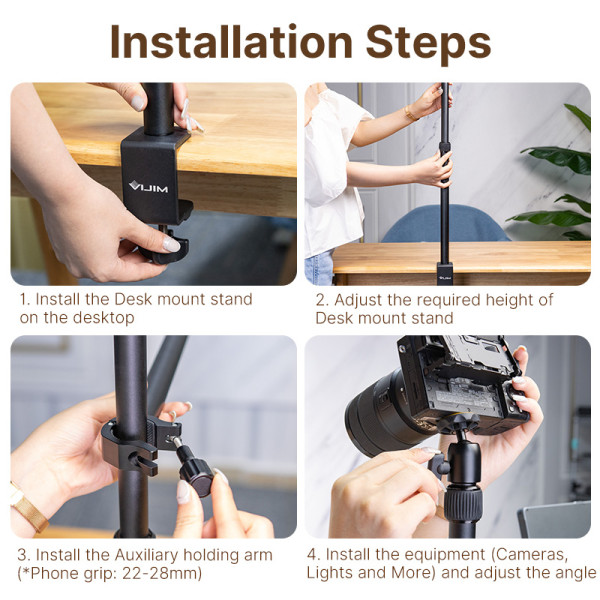 Installation Steps

VIJIM

1. Install the Desk mount stand on the desktop

2. Adjust the required height of Desk mount stand

3. Install the Auxiliary holding arm (*Phone grip: 22-28mm)

4. Install the equipment (Cameras, Lights and More) and adjust the angle