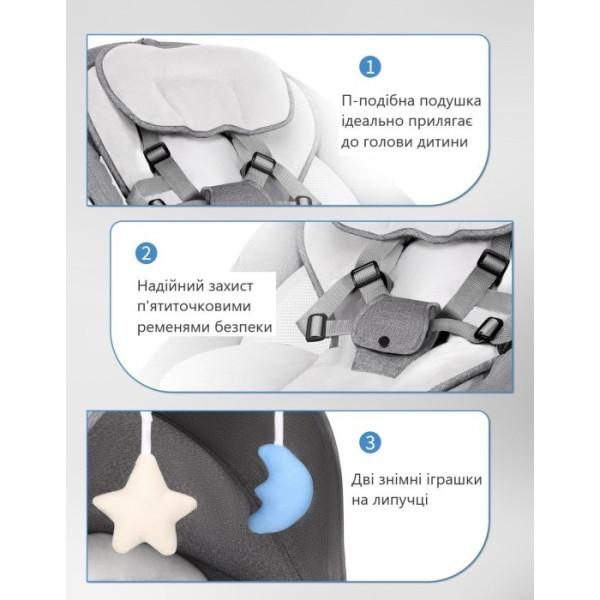 1

П-подібна подушка ідеально прилягає до голови дитини

2

Надійний захист п'ятиточковими ременями безпеки

3

Дві знімні іграшки на липучці