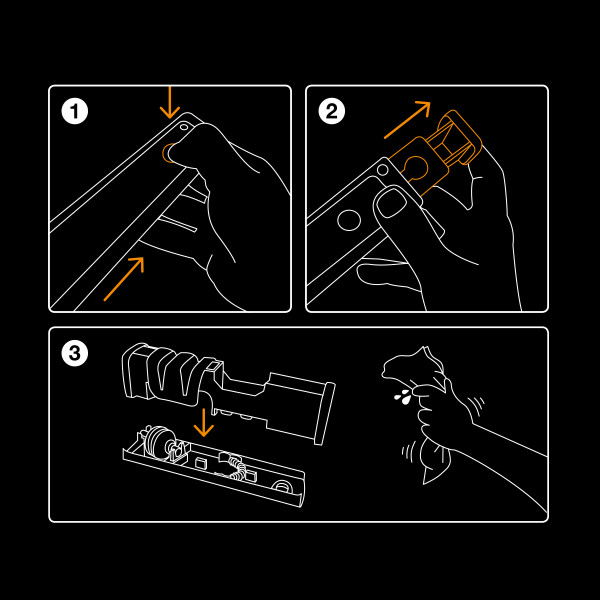 1

2

3