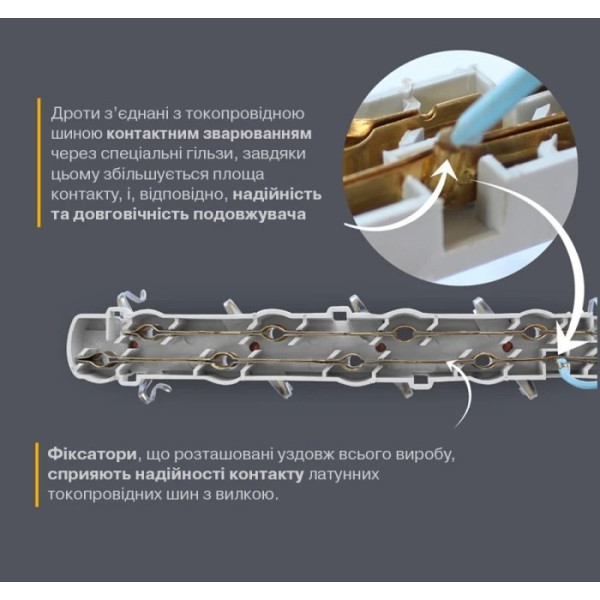 Дроти з'єднані з токопровідною шиною контактним зварюванням через спеціальні гільзи, завдяки цьому збільшується площа контакту, і, відповідно, надійність та довговічність подовжувача

Фіксатори, що розташовані уздовж всього виробу, сприяють надійності контакту латунних токопровідних шин з вилкою.